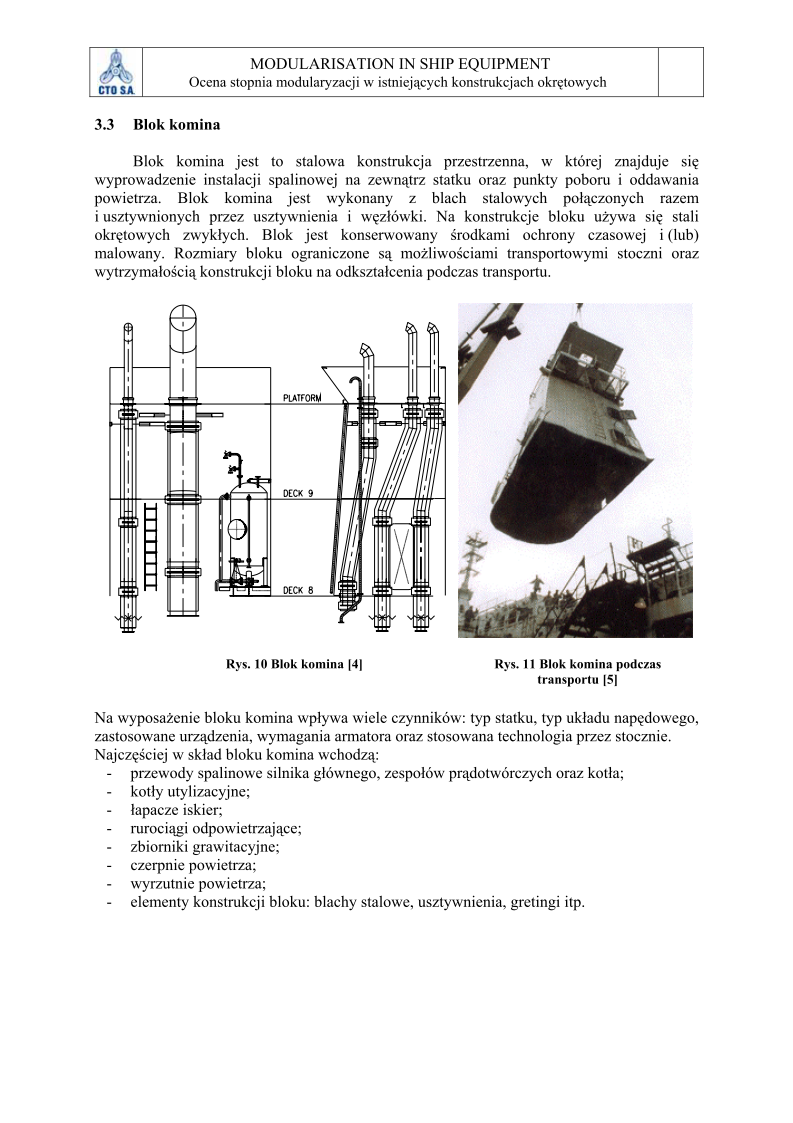 CTO S.A.

MODULARISATION IN SHIP EQUIPMENT
Ocena stopnia modularyzacji w istniejących konstrukcjach okrętowych

3.3 Blok komina

Blok komina jest to stalowa konstrukcja przestrzenna, w której znajduje się wyprowadzenie instalacji spalinowej na zewnątrz statku oraz punkty poboru i oddawania powietrza. Blok komina jest wykonany z blach stalowych połączonych razem i usztywnionych przez usztywnienia i węzłówki. Na konstrukcje bloku używa się stali okrętowych zwykłych. Blok jest konserwowany środkami ochrony czasowej i (lub) malowany. Rozmiary bloku ograniczone są możliwościami transportowymi stoczni oraz wytrzymałością konstrukcji bloku na odkształcenia podczas transportu.

PLATFORM
DECK 9
DECK 8

Rys. 10 Blok komina [4]

Rys. 11 Blok komina podczas transportu [5]

Na wyposażenie bloku komina wpływa wiele czynników: typ statku, typ układu napędowego, zastosowane urządzenia, wymagania armatora oraz stosowana technologia przez stocznie. Najczęściej w skład bloku komina wchodzą:
- przewody spalinowe silnika głównego, zespołów prądotwórczych oraz kotła;
- kotły utylizacyjne;
- łapacze iskier;
- rurociągi odpowietrzające;
- zbiorniki grawitacyjne;
- czerpnie powietrza;
- wyrzutnie powietrza;
- elementy konstrukcji bloku: blachy stalowe, usztywnienia, gretingi itp.