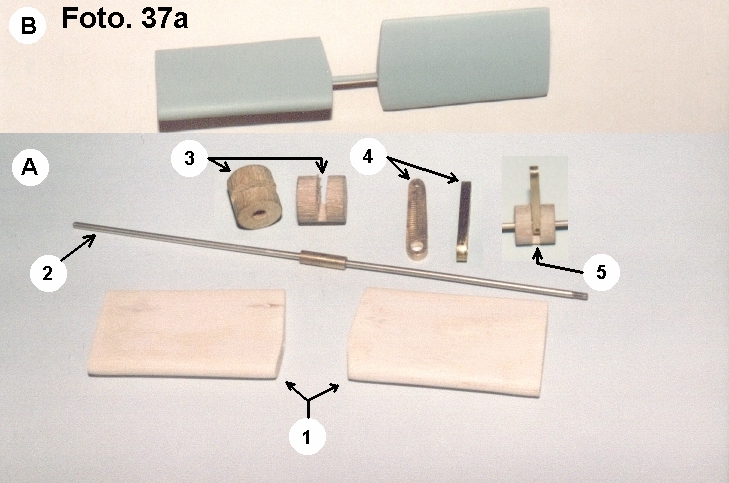 B Foto. 37a

A

3

4

2

5

1