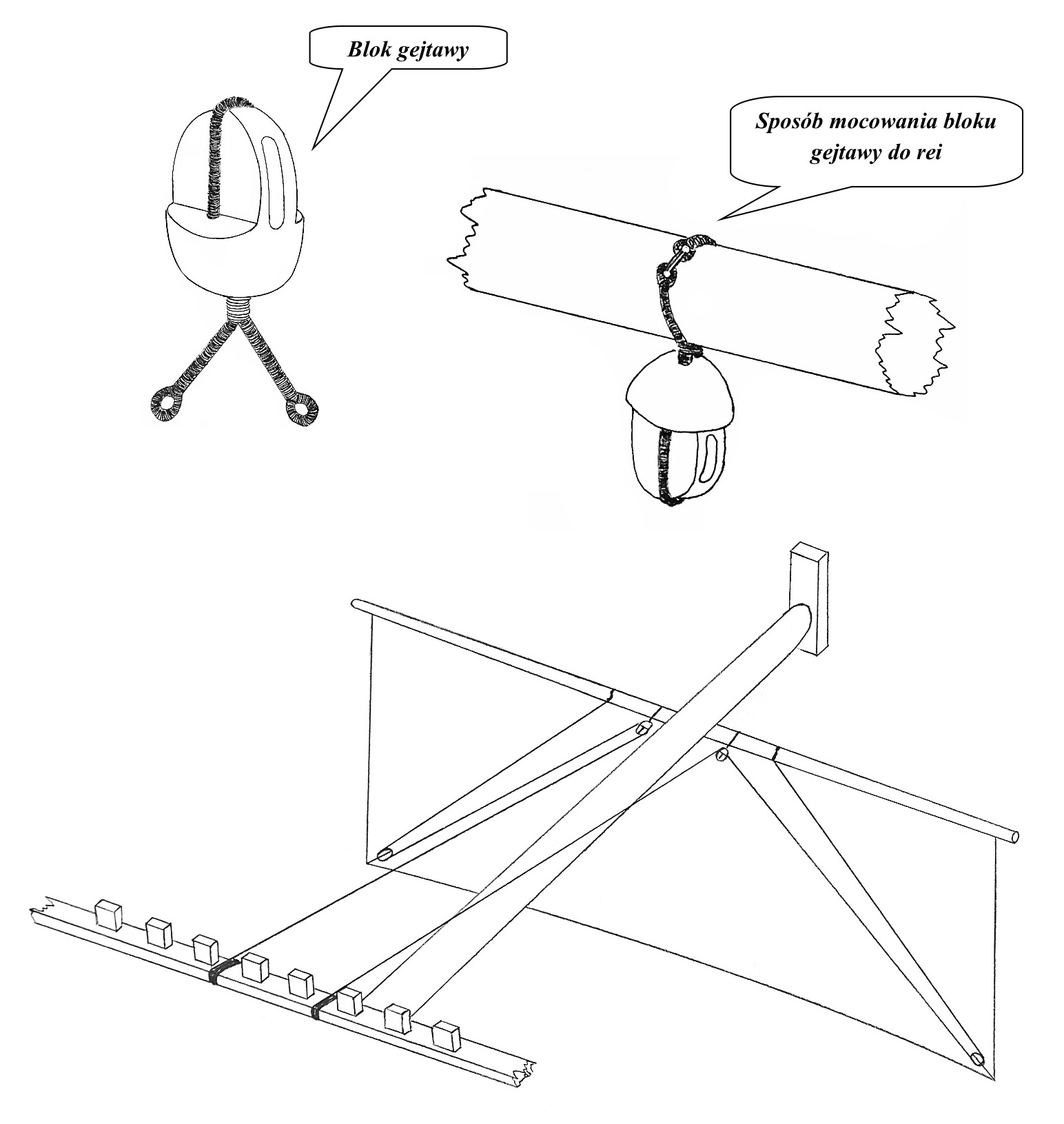 Blok gejtawy

Sposób mocowania bloku gejtawy do rei