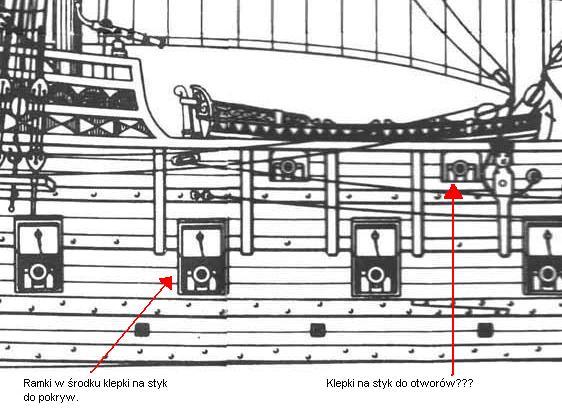 Ramki w środku klepki na styk do pokryw.

Klepki na styk do otworów???