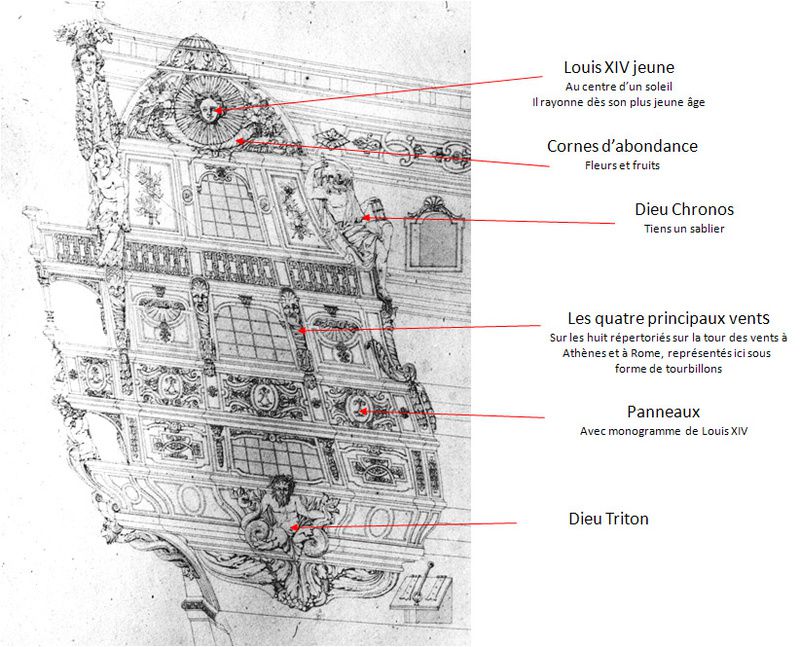 Louis XIV jeune
Au centre d'un soleil
Il rayonne dès son plus jeune âge

Cornes d'abondance
Fleurs et fruits

Dieu Chronos
Tiens un sablier

Les quatre principaux vents
Sur les huit répertoriés sur la tour des vents à Athènes et à Rome, représentés ici sous forme de tourbillons

Panneaux
Avec monogramme de Louis XIV

Dieu Triton