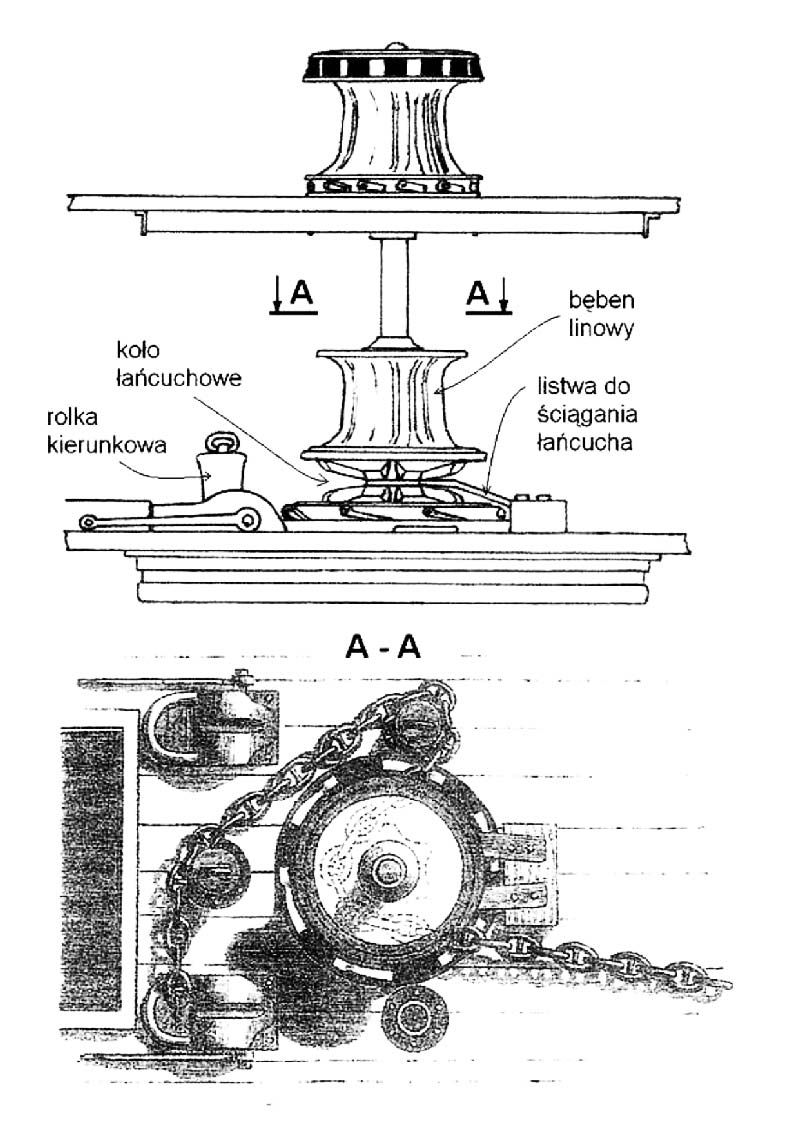 A

A

bęben linowy

koło łańcuchowe

listwa do ściągania łańcucha

rolka kierunkowa

A - A