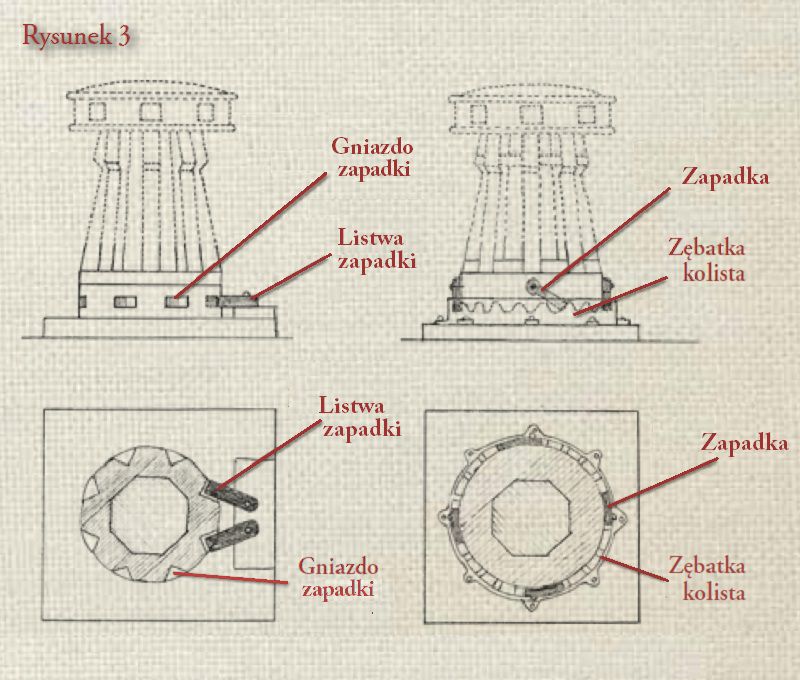 Rysunek 3

Gniazdo zapadki

Listwa zapadki

Zapadka

Zębatka kolista

Listwa zapadki

Gniazdo zapadki

Zapadka

Zębatka kolista