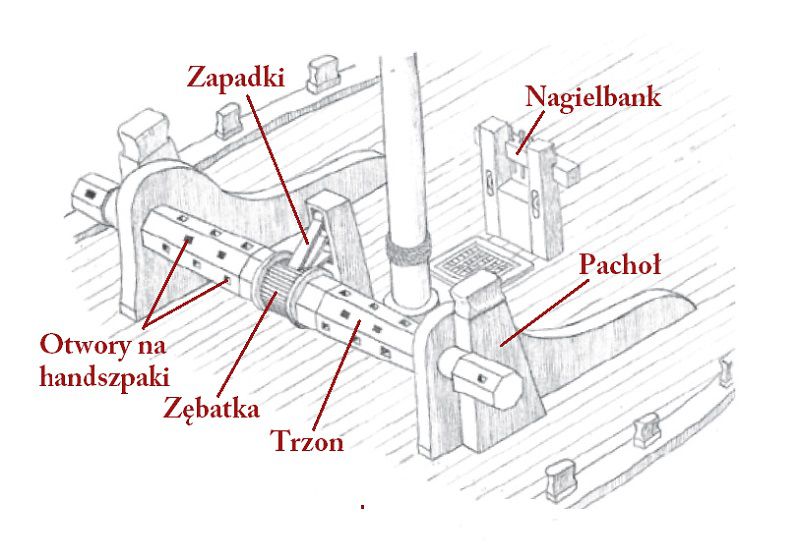 Zapadki

Nagielbank

Pachoł

Otwory na handszpaki

Zębatka

Trzon