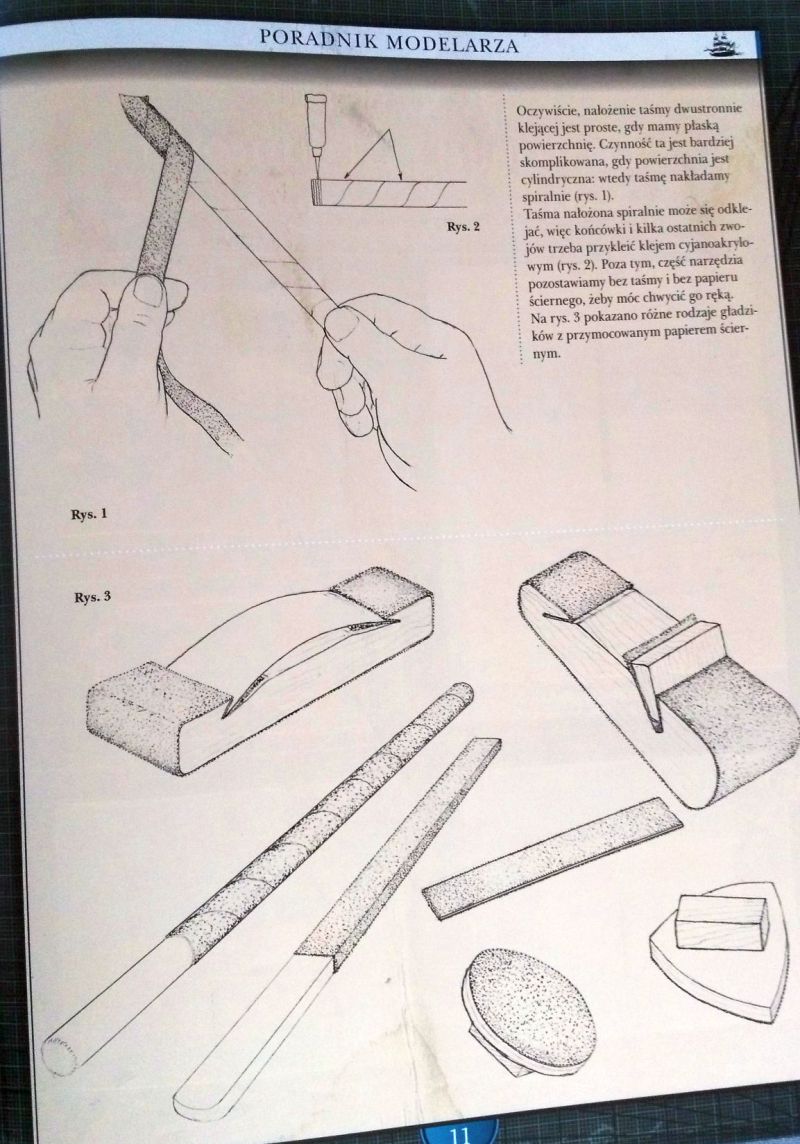 PORADNIK MODELARZA

Oczywiście, nałożenie taśmy dwustronnie klejącej jest proste, gdy mamy płaską powierzchnię. Czynność ta jest bardziej skomplikowana, gdy powierzchnia jest cylindryczna: wtedy taśmę nakładamy spiralnie (rys. 1).
Taśma nałożona spiralnie może się odklejać, więc końcówki i kilka ostatnich zwojów trzeba przykleić klejem cyjanoakrylowym (rys. 2). Poza tym, część narzędzia pozostawiamy bez taśmy i bez papieru ściernego, żeby móc chwycić go ręką.
Na rys. 3 pokazano różne rodzaje gładzików z przymocowanym papierem ściernym.

Rys. 2

Rys. 1

Rys. 3

11