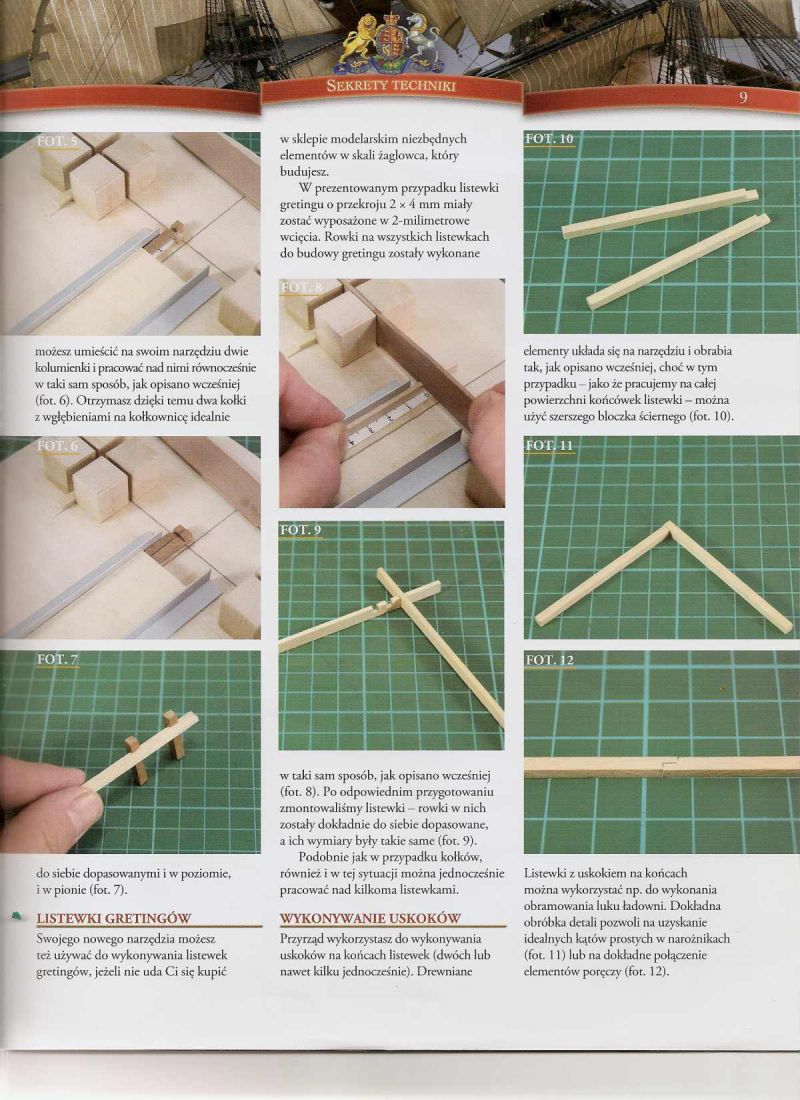 SEKRETY TECHNIKI

9

FOT. 5

możesz umieścić na swoim narzędziu dwie kolumienki i pracować nad nimi równocześnie w taki sam sposób, jak opisano wcześniej (fot. 6). Otrzymasz dzięki temu dwa kołki z wgłębieniami na kołkownicę idealnie

FOT. 6

FOT. 7

do siebie dopasowanymi i w poziomie, i w pionie (fot. 7).

LISTEWKI GRETINGÓW

Swojego nowego narzędzia możesz też używać do wykonywania listewek gretingów, jeżeli nie uda Ci się kupić

w sklepie modelarskim niezbędnych elementów w skali żaglowca, który budujesz.

W prezentowanym przypadku listewki gretingu o przekroju 2 × 4 mm miały zostać wyposażone w 2-milimetrowe wcięcia. Rowki na wszystkich listewkach do budowy gretingu zostały wykonane

FOT. 8

FOT. 9

w taki sam sposób, jak opisano wcześniej (fot. 8). Po odpowiednim przygotowaniu zmontowaliśmy listewki – rowki w nich zostały dokładnie do siebie dopasowane, a ich wymiary były takie same (fot. 9).

Podobnie jak w przypadku kołków, również i w tej sytuacji można jednocześnie pracować nad kilkoma listewkami.

WYKONYWANIE USKOKÓW

Przyrząd wykorzystasz do wykonywania uskoków na końcach listewek (dwóch lub nawet kilku jednocześnie). Drewniane

FOT. 10

elementy układa się na narzędziu i obrabia tak, jak opisano wcześniej, choć w tym przypadku – jako że pracujemy na całej powierzchni końcówek listewki – można użyć szerszego bloczka ściernego (fot. 10).

FOT. 11

FOT. 12

Listewki z uskokiem na końcach można wykorzystać np. do wykonania obramowania luku ładowni. Dokładna obróbka detali pozwoli na uzyskanie idealnych kątów prostych w narożnikach (fot. 11) lub na dokładne połączenie elementów poręczy (fot. 12).