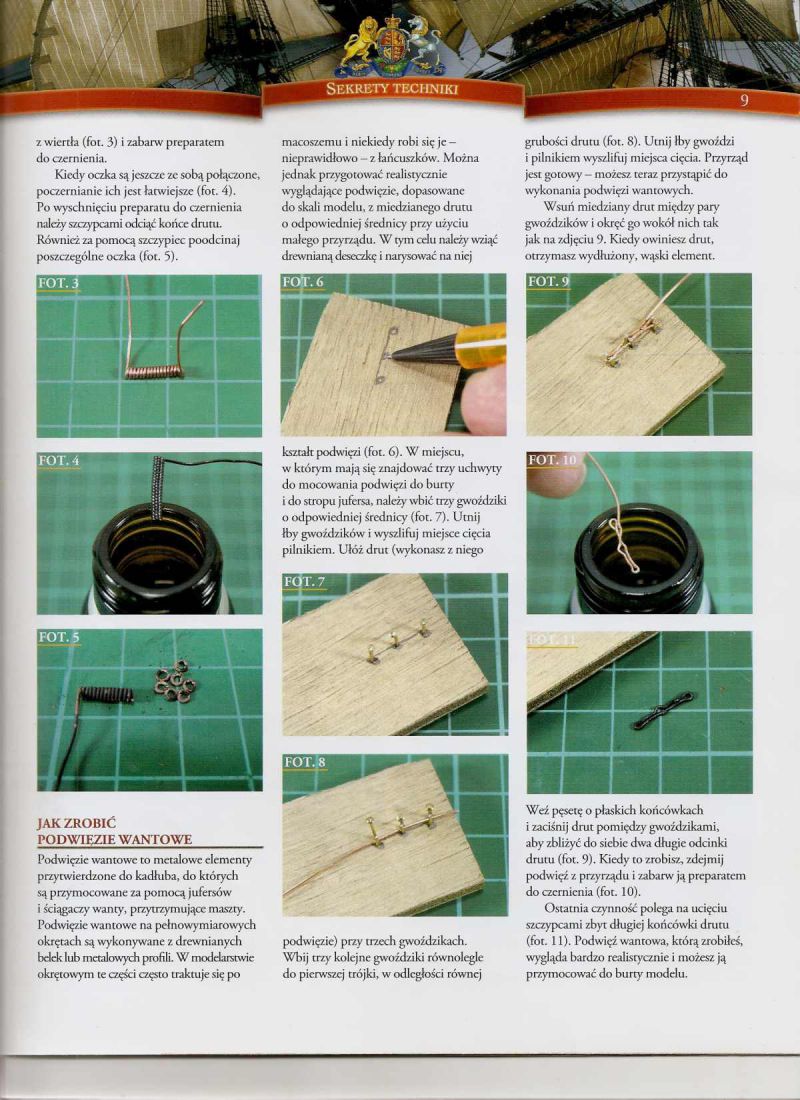 SEKRETY TECHNIKI

9

z wiertła (fot. 3) i zabarw preparatem do czernienia.

Kiedy oczka są jeszcze ze sobą połączone, poczernianie ich jest łatwiejsze (fot. 4). Po wyschnięciu preparatu do czernienia należy szczypcami odciąć końce drutu. Również za pomocą szczypiec poodcinaj poszczególne oczka (fot. 5).

FOT. 3

FOT. 4

FOT. 5

JAK ZROBIĆ PODWIĘZIE WANTOWE

Podwięzie wantowe to metalowe elementy przytwierdzone do kadłuba, do których są przymocowane za pomocą jufersów i ściągaczy wanty, przytrzymujące maszty. Podwięzie wantowe na pełnowymiarowych okrętach są wykonywane z drewnianych belek lub metalowych profili. W modelarstwie okrętowym te części często traktuje się po

macoszemu i niekiedy robi się je – nieprawidłowo – z łańcuszków. Można jednak przygotować realistycznie wyglądające podwięzie, dopasowane do skali modelu, z miedzianego drutu o odpowiedniej średnicy przy użyciu małego przyrządu. W tym celu należy wziąć drewnianą deseczkę i narysować na niej

FOT. 6

kształt podwięzi (fot. 6). W miejscu, w którym mają się znajdować trzy uchwyty do mocowania podwięzi do burty i do stropu jufersa, należy wbić trzy gwoździki o odpowiedniej średnicy (fot. 7). Utnij łby gwoździków i wyszlifuj miejsce cięcia pilnikiem. Ułóż drut (wykonasz z niego

FOT. 7

FOT. 8

podwięzie) przy trzech gwoździkach. Wbij trzy kolejne gwoździki równolegle do pierwszej trójki, w odległości równej

grubości drutu (fot. 8). Utnij łby gwoździ i pilnikiem wyszlifuj miejsca cięcia. Przyrząd jest gotowy – możesz teraz przystąpić do wykonania podwięzi wantowych.

Wsuń miedziany drut między pary gwoździków i okręć go wokół nich tak jak na zdjęciu 9. Kiedy owiniesz drut, otrzymasz wydłużony, wąski element.

FOT. 9

FOT. 10

FOT. 11

Weź pęsetę o płaskich końcówkach i zaciśnij drut pomiędzy gwoździkami, aby zbliżyć do siebie dwa długie odcinki drutu (fot. 9). Kiedy to zrobisz, zdejmij podwięź z przyrządu i zabarw ją preparatem do czernienia (fot. 10).

Ostatnia czynność polega na ucięciu szczypcami zbyt długiej końcówki drutu (fot. 11). Podwięź wantowa, którą zrobiłeś, wygląda bardzo realistycznie i możesz ją przymocować do burty modelu.