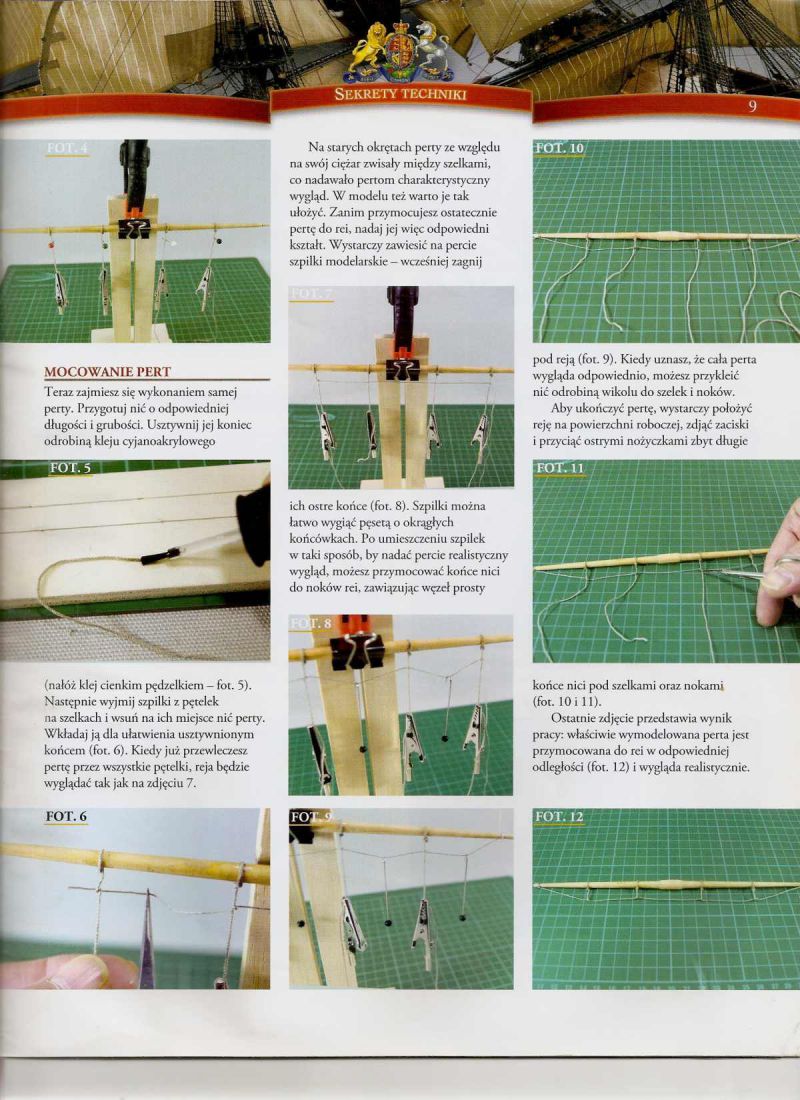 SEKRETY TECHNIKI

9

FOT. 4

MOCOWANIE PERT

Teraz zajmiesz się wykonaniem samej perty. Przygotuj nić o odpowiedniej długości i grubości. Usztywnij jej koniec odrobiną kleju cyjanoakrylowego

FOT. 5

(nałóż klej cienkim pędzelkiem – fot. 5). Następnie wyjmij szpilki z pętelek na szelkach i wsuń na ich miejsce nić perty. Wkładaj ją dla ułatwienia usztywnionym końcem (fot. 6). Kiedy już przewleczesz pertę przez wszystkie pętelki, reja będzie wyglądać tak jak na zdjęciu 7.

FOT. 6

Na starych okrętach perty ze względu na swój ciężar zwisały między szelkami, co nadawało pertom charakterystyczny wygląd. W modelu też warto je tak ułożyć. Zanim przymocujesz ostatecznie pertę do rei, nadaj jej więc odpowiedni kształt. Wystarczy zawiesić na percie szpilki modelarskie – wcześniej zagnij

FOT. 7

ich ostre końce (fot. 8). Szpilki można łatwo wygiąć pęsetą o okrągłych końcówkach. Po umieszczeniu szpilek w taki sposób, by nadać percie realistyczny wygląd, możesz przymocować końce nici do noków rei, zawiązując węzeł prosty

FOT. 8

FOT. 9

FOT. 10

pod reją (fot. 9). Kiedy uznasz, że cała perta wygląda odpowiednio, możesz przykleić nić odrobiną wikolu do szelek i noków.

Aby ukończyć pertę, wystarczy położyć reję na powierzchni roboczej, zdjąć zaciski i przyciąć ostrymi nożyczkami zbyt długie

FOT. 11

końce nici pod szelkami oraz nokami (fot. 10 i 11).

Ostatnie zdjęcie przedstawia wynik pracy: właściwie wymodelowana perta jest przymocowana do rei w odpowiedniej odległości (fot. 12) i wygląda realistycznie.

FOT. 12