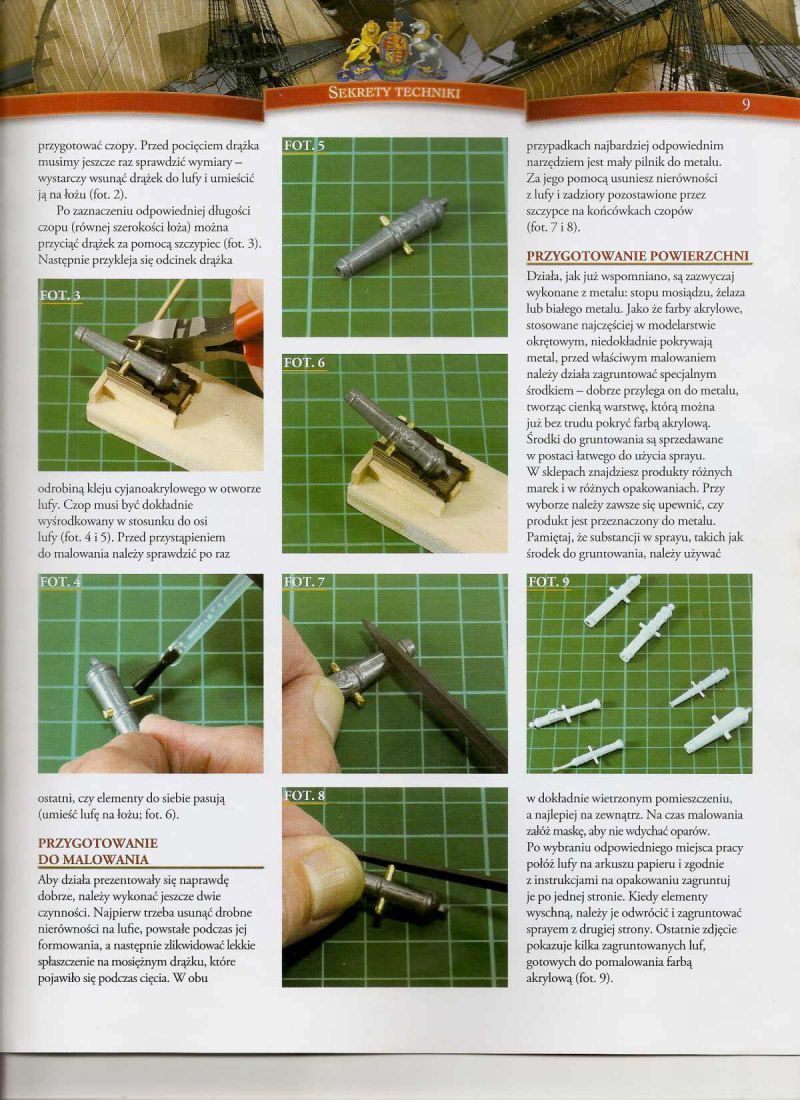 SEKRETY TECHNIKI

9

przygotować czopy. Przed pocięciem drążka musimy jeszcze raz sprawdzić wymiary – wystarczy wsunąć drążek do lufy i umieścić ją na łożu (fot. 2).

Po zaznaczeniu odpowiedniej długości czopu (równej szerokości łoża) można przyciąć drążek za pomocą szczypiec (fot. 3). Następnie przykleja się odcinek drążka

FOT. 3

odrobiną kleju cyjanoakrylowego w otworze lufy. Czop musi być dokładnie wyśrodkowany w stosunku do osi lufy (fot. 4 i 5). Przed przystąpieniem do malowania należy sprawdzić po raz

FOT. 4

ostatni, czy elementy do siebie pasują (umieść lufę na łożu; fot. 6).

PRZYGOTOWANIE DO MALOWANIA

Aby działa prezentowały się naprawdę dobrze, należy wykonać jeszcze dwie czynności. Najpierw trzeba usunąć drobne nierówności na lufie, powstałe podczas jej formowania, a następnie zlikwidować lekkie spłaszczenie na mosiężnym drążku, które pojawiło się podczas cięcia. W obu

FOT. 5

FOT. 6

FOT. 7

FOT. 8

przypadkach najbardziej odpowiednim narzędziem jest mały pilnik do metalu. Za jego pomocą usuniesz nierówności z lufy i zadziory pozostawione przez szczypce na końcówkach czopów (fot. 7 i 8).

PRZYGOTOWANIE POWIERZCHNI

Działa, jak już wspomniano, są zazwyczaj wykonane z metalu: stopu mosiądzu, żelaza lub białego metalu. Jako że farby akrylowe, stosowane najczęściej w modelarstwie okrętowym, niedokładnie pokrywają metal, przed właściwym malowaniem należy działa zagruntować specjalnym środkiem – dobrze przylega on do metalu, tworząc cienką warstwę, którą można już bez trudu pokryć farbą akrylową. Środki do gruntowania są sprzedawane w postaci łatwego do użycia sprayu. W sklepach znajdziesz produkty różnych marek i w różnych opakowaniach. Przy wyborze należy zawsze się upewnić, czy produkt jest przeznaczony do metalu. Pamiętaj, że substancji w sprayu, takich jak środek do gruntowania, należy używać

FOT. 9

w dokładnie wietrzonym pomieszczeniu, a najlepiej na zewnątrz. Na czas malowania załóż maskę, aby nie wdychać oparów. Po wybraniu odpowiedniego miejsca pracy połóż lufy na arkuszu papieru i zgodnie z instrukcjami na opakowaniu zagruntuj je po jednej stronie. Kiedy elementy wyschną, należy je odwrócić i zagruntować sprayem z drugiej strony. Ostatnie zdjęcie pokazuje kilka zagruntowanych luf, gotowych do pomalowania farbą akrylową (fot. 9).