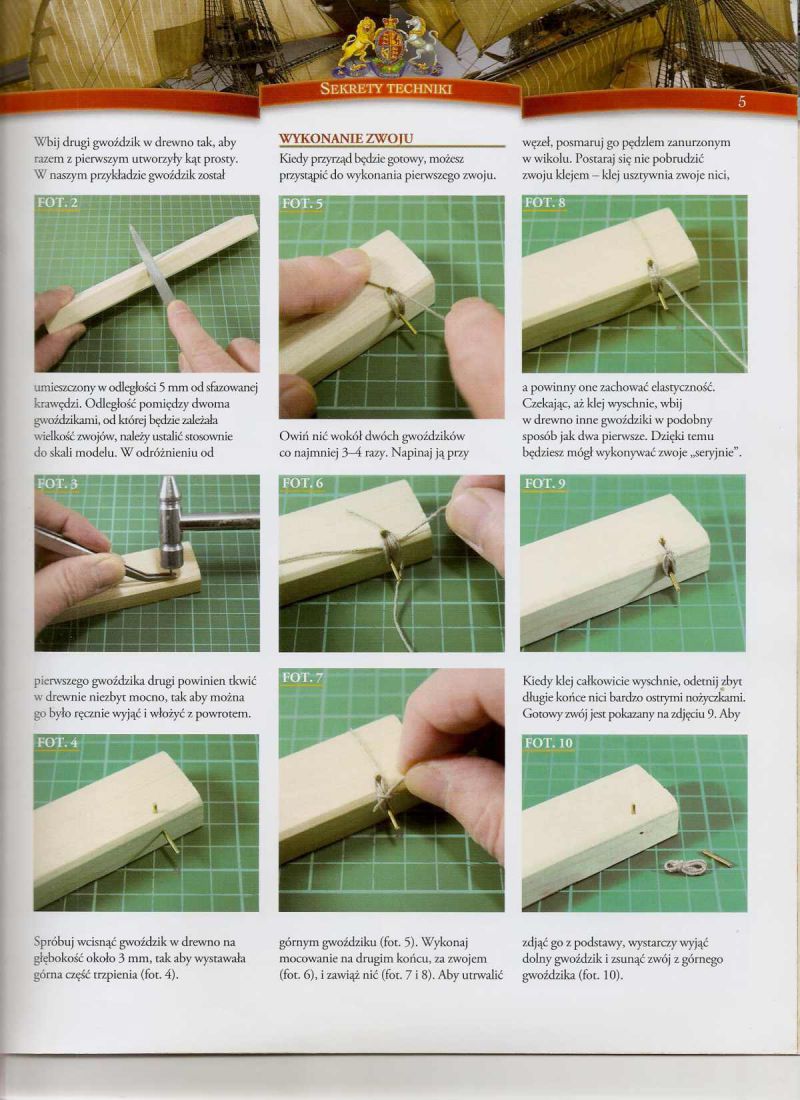 SEKRETY TECHNIKI

5

Wbij drugi gwoździk w drewno tak, aby razem z pierwszym utworzyły kąt prosty. W naszym przykładzie gwoździk został

FOT. 2

umieszczony w odległości 5 mm od sfazowanej krawędzi. Odległość pomiędzy dwoma gwoździkami, od której będzie zależała wielkość zwojów, należy ustalić stosownie do skali modelu. W odróżnieniu od

FOT. 3

pierwszego gwoździka drugi powinien tkwić w drewnie niezbyt mocno, tak aby można go było ręcznie wyjąć i włożyć z powrotem.

FOT. 4

Spróbuj wcisnąć gwoździk w drewno na głębokość około 3 mm, tak aby wystawała górna część trzpienia (fot. 4).

WYKONANIE ZWOJU

Kiedy przyrząd będzie gotowy, możesz przystąpić do wykonania pierwszego zwoju.

FOT. 5

Owiń nić wokół dwóch gwoździków co najmniej 3–4 razy. Napinaj ją przy

FOT. 6

FOT. 7

górnym gwoździku (fot. 5). Wykonaj mocowanie na drugim końcu, za zwojem (fot. 6), i zawiąż nić (fot. 7 i 8). Aby utrwalić

węzeł, posmaruj go pędzlem zanurzonym w wikolu. Postaraj się nie pobrudzić zwoju klejem – klej usztywnia zwoje nici,

FOT. 8

a powinny one zachować elastyczność. Czekając, aż klej wyschnie, wbij w drewno inne gwoździki w podobny sposób jak dwa pierwsze. Dzięki temu będziesz mógł wykonywać zwoje „seryjnie".

FOT. 9

Kiedy klej całkowicie wyschnie, odetnij zbyt długie końce nici bardzo ostrymi nożyczkami. Gotowy zwój jest pokazany na zdjęciu 9. Aby

FOT. 10

zdjąć go z podstawy, wystarczy wyjąć dolny gwoździk i zsunąć zwój z górnego gwoździka (fot. 10).