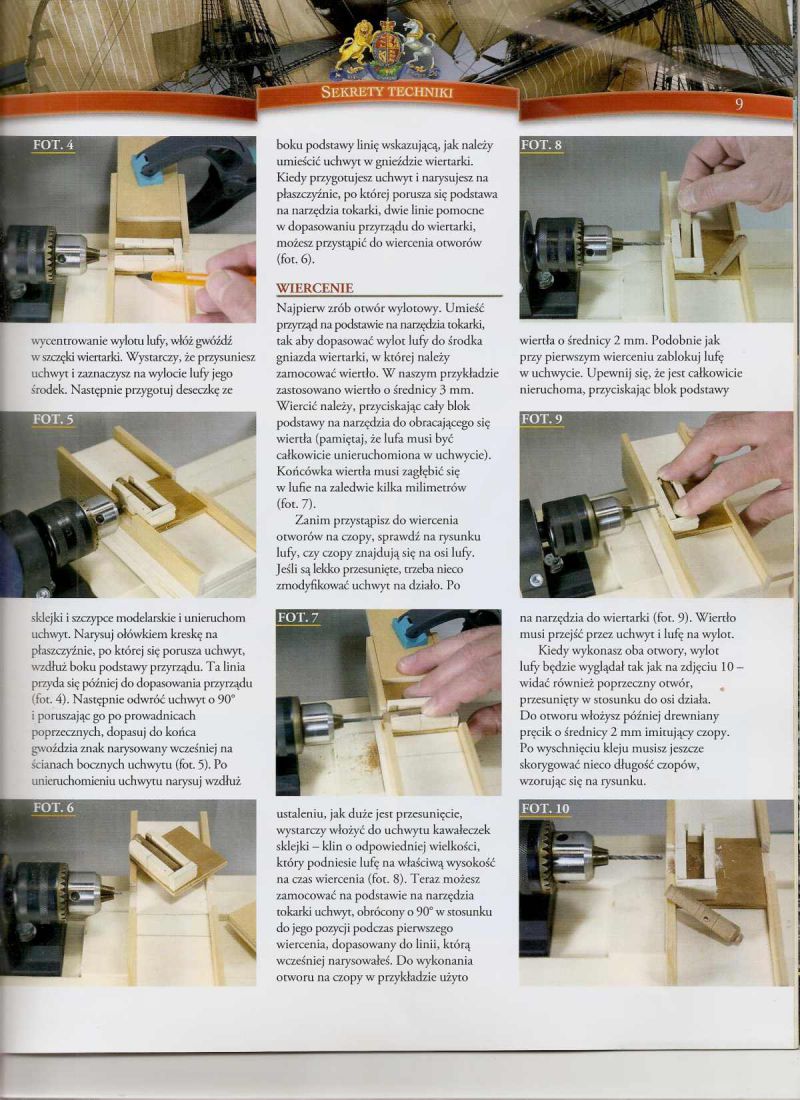 SEKRETY TECHNIKI

9

FOT. 4

wycentrowanie wylotu lufy, włóż gwóźdź w szczęki wiertarki. Wystarczy, że przysuniesz uchwyt i zaznaczysz na wylocie lufy jego środek. Następnie przygotuj deseczkę ze

FOT. 5

sklejki i szczypce modelarskie i unieruchom uchwyt. Narysuj ołówkiem kreskę na płaszczyźnie, po której się porusza uchwyt, wzdłuż boku podstawy przyrządu. Ta linia przyda się później do dopasowania przyrządu (fot. 4). Następnie odwróć uchwyt o 90° i poruszając go po prowadnicach poprzecznych, dopasuj do końca gwoździa znak narysowany wcześniej na ścianach bocznych uchwytu (fot. 5). Po unieruchomieniu uchwytu narysuj wzdłuż

FOT. 6

boku podstawy linię wskazującą, jak należy umieścić uchwyt w gnieździe wiertarki. Kiedy przygotujesz uchwyt i narysujesz na płaszczyźnie, po której porusza się podstawa na narzędzia tokarki, dwie linie pomocne w dopasowaniu przyrządu do wiertarki, możesz przystąpić do wiercenia otworów (fot. 6).

WIERCENIE

Najpierw zrób otwór wylotowy. Umieść przyrząd na podstawie na narzędzia tokarki, tak aby dopasować wylot lufy do środka gniazda wiertarki, w której należy zamocować wiertło. W naszym przykładzie zastosowano wiertło o średnicy 3 mm. Wiercić należy, przyciskając cały blok podstawy na narzędzia do obracającego się wiertła (pamiętaj, że lufa musi być całkowicie unieruchomiona w uchwycie). Końcówka wiertła musi zagłębić się w lufie na zaledwie kilka milimetrów (fot. 7).

Zanim przystąpisz do wiercenia otworów na czopy, sprawdź na rysunku lufy, czy czopy znajdują się na osi lufy. Jeśli są lekko przesunięte, trzeba nieco zmodyfikować uchwyt na działo. Po

FOT. 7

ustaleniu, jak duże jest przesunięcie, wystarczy włożyć do uchwytu kawałeczek sklejki – klin o odpowiedniej wielkości, który podniesie lufę na właściwą wysokość na czas wiercenia (fot. 8). Teraz możesz zamocować na podstawie na narzędzia tokarki uchwyt, obrócony o 90° w stosunku do jego pozycji podczas pierwszego wiercenia, dopasowany do linii, którą wcześniej narysowałeś. Do wykonania otworu na czopy w przykładzie użyto

FOT. 8

wiertła o średnicy 2 mm. Podobnie jak przy pierwszym wierceniu zablokuj lufę w uchwycie. Upewnij się, że jest całkowicie nieruchoma, przyciskając blok podstawy

FOT. 9

na narzędzia do wiertarki (fot. 9). Wiertło musi przejść przez uchwyt i lufę na wylot.

Kiedy wykonasz oba otwory, wylot lufy będzie wyglądał tak jak na zdjęciu 10 – widać również poprzeczny otwór, przesunięty w stosunku do osi działa. Do otworu włożysz później drewniany pręcik o średnicy 2 mm imitujący czopy. Po wyschnięciu kleju musisz jeszcze skorygować nieco długość czopów, wzorując się na rysunku.

FOT. 10