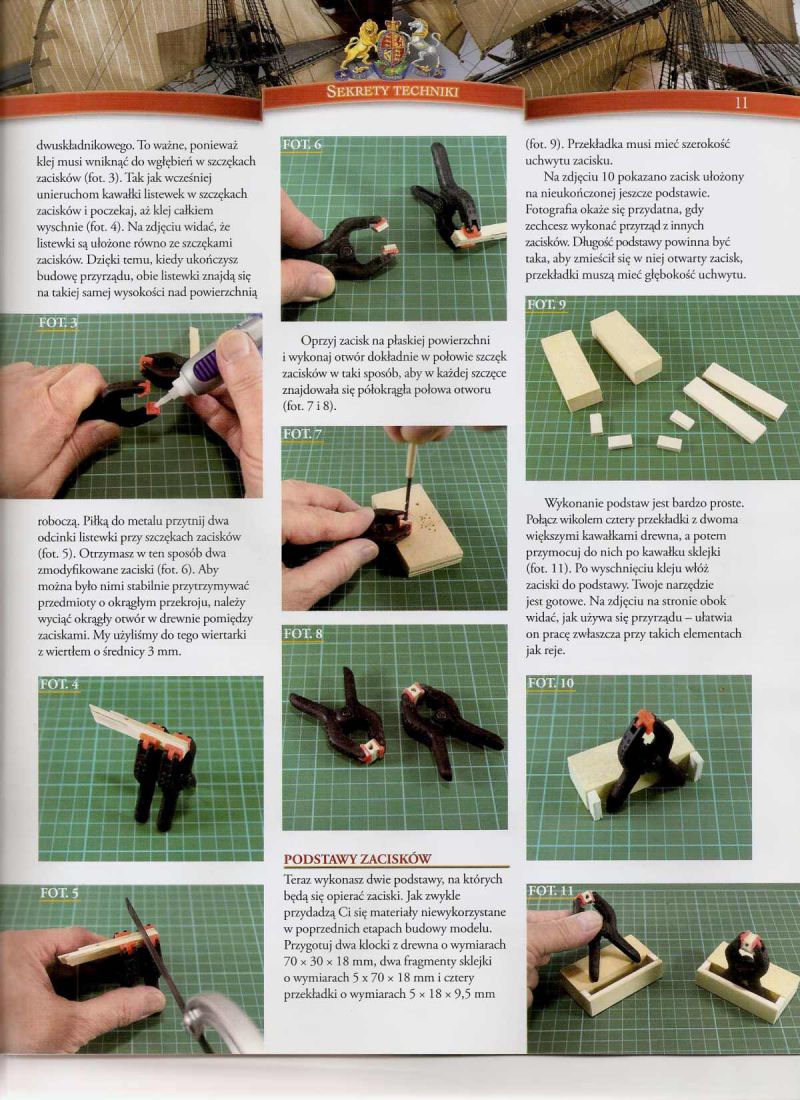 SEKRETY TECHNIKI

11

dwuskładnikowego. To ważne, ponieważ klej musi wniknąć do wgłębień w szczękach zacisków (fot. 3). Tak jak wcześniej unieruchom kawałki listewek w szczękach zacisków i poczekaj, aż klej całkiem wyschnie (fot. 4). Na zdjęciu widać, że listewki są ułożone równo ze szczękami zacisków. Dzięki temu, kiedy ukończysz budowę przyrządu, obie listewki znajdą się na takiej samej wysokości nad powierzchnią

FOT. 3

roboczą. Piłką do metalu przytnij dwa odcinki listewki przy szczękach zacisków (fot. 5). Otrzymasz w ten sposób dwa zmodyfikowane zaciski (fot. 6). Aby można było nimi stabilnie przytrzymywać przedmioty o okrągłym przekroju, należy wyciąć okrągły otwór w drewnie pomiędzy zaciskami. My użyliśmy do tego wiertarki z wiertłem o średnicy 3 mm.

FOT. 4

FOT. 5

FOT. 6

Oprzyj zacisk na płaskiej powierzchni i wykonaj otwór dokładnie w połowie szczęk zacisków w taki sposób, aby w każdej szczęce znajdowała się półokrągła połowa otworu (fot. 7 i 8).

FOT. 7

FOT. 8

PODSTAWY ZACISKÓW

Teraz wykonasz dwie podstawy, na których będą się opierać zaciski. Jak zwykle przydadzą Ci się materiały niewykorzystane w poprzednich etapach budowy modelu. Przygotuj dwa klocki z drewna o wymiarach 70 × 30 × 18 mm, dwa fragmenty sklejki o wymiarach 5 × 70 × 18 mm i cztery przekładki o wymiarach 5 × 18 × 9,5 mm

(fot. 9). Przekładka musi mieć szerokość uchwytu zacisku.

Na zdjęciu 10 pokazano zacisk ułożony na nieukończonej jeszcze podstawie. Fotografia okaże się przydatna, gdy zechcesz wykonać przyrząd z innych zacisków. Długość podstawy powinna być taka, aby zmieścił się w niej otwarty zacisk, przekładki muszą mieć głębokość uchwytu.

FOT. 9

Wykonanie podstaw jest bardzo proste. Połącz wikolem cztery przekładki z dwoma większymi kawałkami drewna, a potem przymocuj do nich po kawałku sklejki (fot. 11). Po wyschnięciu kleju włóż zaciski do podstawy. Twoje narzędzie jest gotowe. Na zdjęciu na stronie obok widać, jak używa się przyrządu – ułatwia on pracę zwłaszcza przy takich elementach jak reje.

FOT. 10

FOT. 11