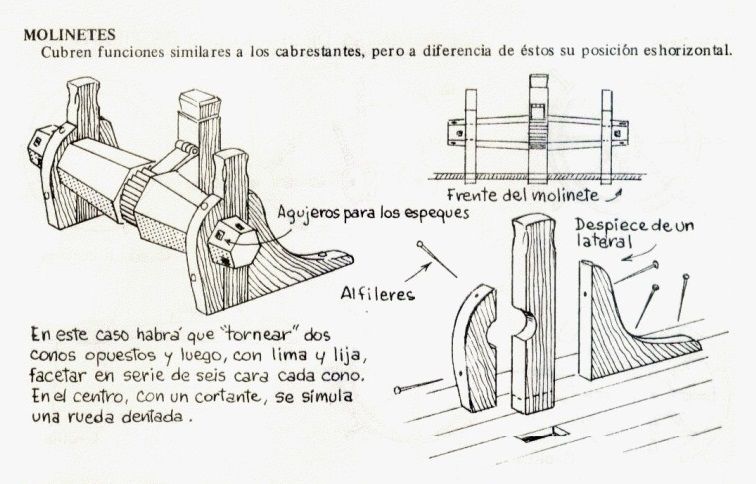 MOLINETES
Cubren funciones similares a los cabrestantes, pero a diferencia de éstos su posición eshorizontal.

Frente del molinete

Agujeros para los espeques

Despiece de un lateral

Alfileres

En este caso habrá que "tornear" dos conos opuestos y luego, con lima y lija, facetar en serie de seis cara cada cono. En el centro, con un cortante, se simula una rueda dentada.